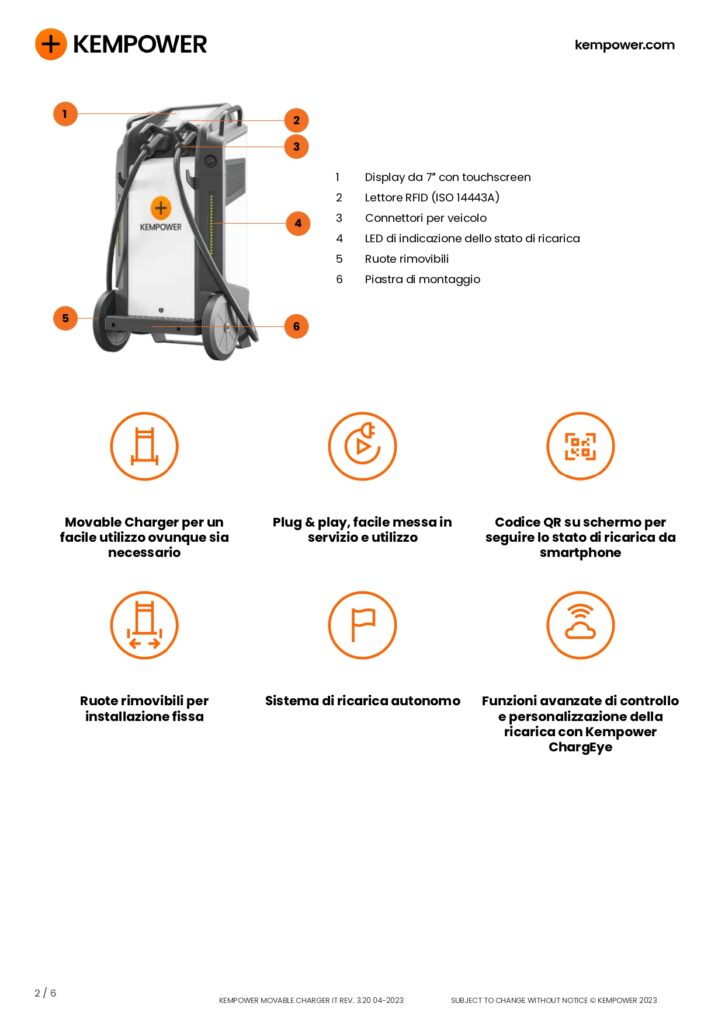 KEMPOWER

kempower.com

1
2
3
4
5
6

KEMPOWER

1 Display da 7" con touchscreen
2 Lettore RFID (ISO 14443A)
3 Connettori per veicolo
4 LED di indicazione dello stato di ricarica
5 Ruote rimovibili
6 Piastra di montaggio

Movable Charger per un facile utilizzo ovunque sia necessario

Plug & play, facile messa in servizio e utilizzo

Codice QR su schermo per seguire lo stato di ricarica da smartphone

Ruote rimovibili per installazione fissa

Sistema di ricarica autonomo

Funzioni avanzate di controllo e personalizzazione della ricarica con Kempower ChargEye

2 / 6

KEMPOWER MOVABLE CHARGER IT REV. 3.20 04-2023

SUBJECT TO CHANGE WITHOUT NOTICE © KEMPOWER 2023